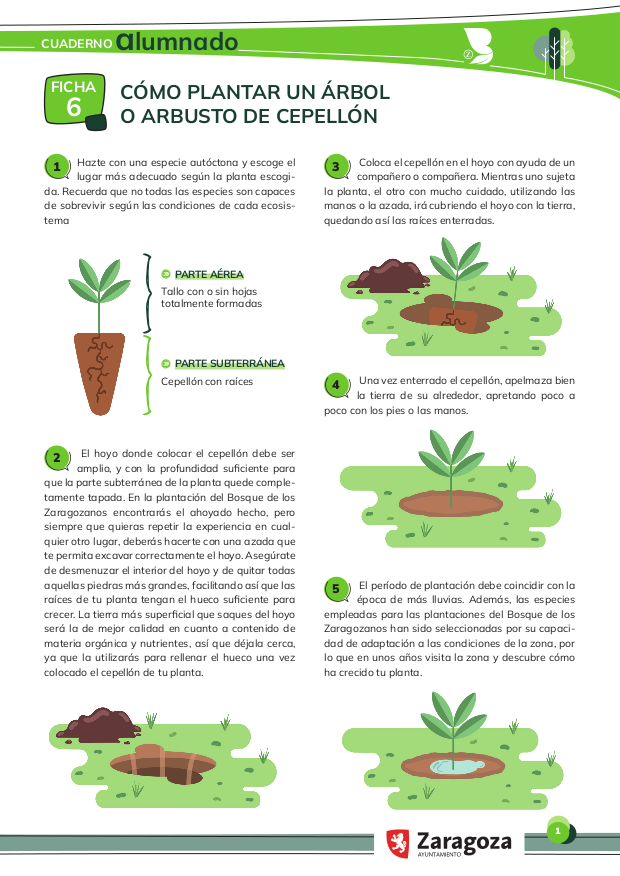 CUADERNO alumnado

FICHA 6

CÓMO PLANTAR UN ÁRBOL O ARBUSTO DE CEPELLÓN

1 Hazte con una especie autóctona y escoge el lugar más adecuado según la planta escogida. Recuerda que no todas las especies son capaces de sobrevivir según las condiciones de cada ecosistema

PARTE AÉREA
Tallo con o sin hojas totalmente formadas

PARTE SUBTERRÁNEA
Cepellón con raíces

2 El hoyo donde colocar el cepellón debe ser amplio, y con la profundidad suficiente para que la parte subterránea de la planta quede completamente tapada. En la plantación del Bosque de los Zaragozanos encontrarás el ahoyado hecho, pero siempre que quieras repetir la experiencia en cualquier otro lugar, deberás hacerte con una azada que te permita excavar correctamente el hoyo. Asegúrate de desmenuzar el interior del hoyo y de quitar todas aquellas piedras más grandes, facilitando así que las raíces de tu planta tengan el hueco suficiente para crecer. La tierra más superficial que saques del hoyo será la de mejor calidad en cuanto a contenido de materia orgánica y nutrientes, así que déjala cerca, ya que la utilizarás para rellenar el hueco una vez colocado el cepellón de tu planta.

3 Coloca el cepellón en el hoyo con ayuda de un compañero o compañera. Mientras uno sujeta la planta, el otro con mucho cuidado, utilizando las manos o la azada, irá cubriendo el hoyo con la tierra, quedando así las raíces enterradas.

4 Una vez enterrado el cepellón, apelmaza bien la tierra de su alrededor, apretando poco a poco con los pies o las manos.

5 El período de plantación debe coincidir con la época de más lluvias. Además, las especies empleadas para las plantaciones del Bosque de los Zaragozanos han sido seleccionadas por su capacidad de adaptación a las condiciones de la zona, por lo que en unos años visita la zona y descubre cómo ha crecido tu planta.

Zaragoza AYUNTAMIENTO

1