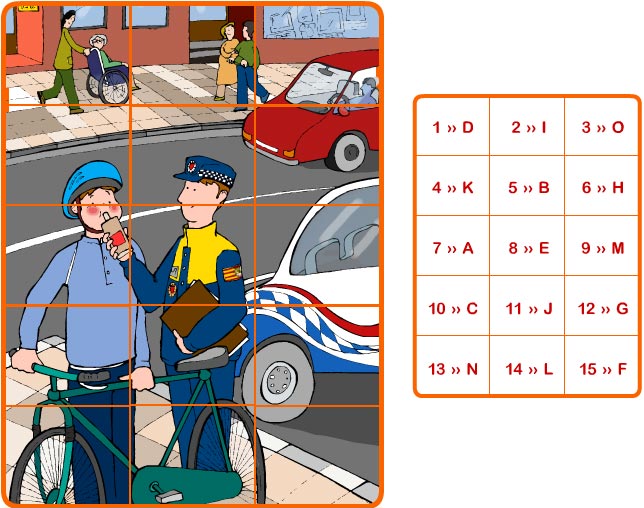 | 1 » D | 2 » I | 3 » O |
|---|---|---|
| 4 » K | 5 » B | 6 » H |
| 7 » A | 8 » E | 9 » M |
| 10 » C | 11 » J | 12 » G |
| 13 » N | 14 » L | 15 » F |