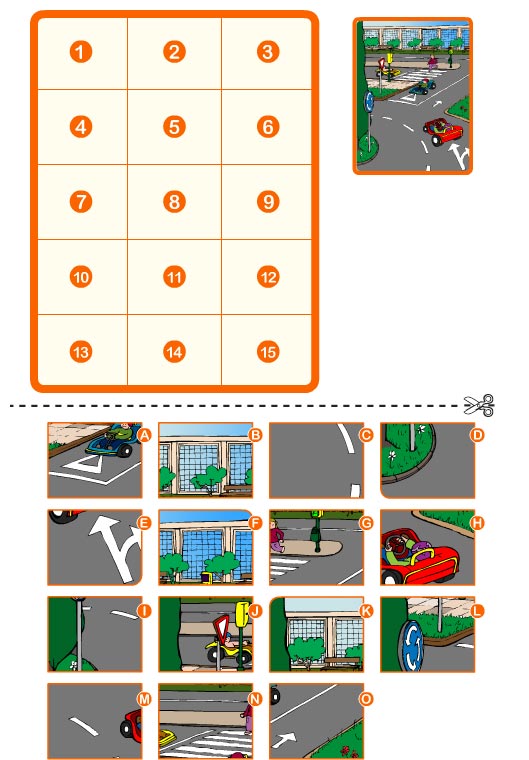 | 1 | 2 | 3 |
|---|---|---|
| 4 | 5 | 6 |
| 7 | 8 | 9 |
| 10 | 11 | 12 |
| 13 | 14 | 15 |

A B C D
E F G H
I J K L
M N O